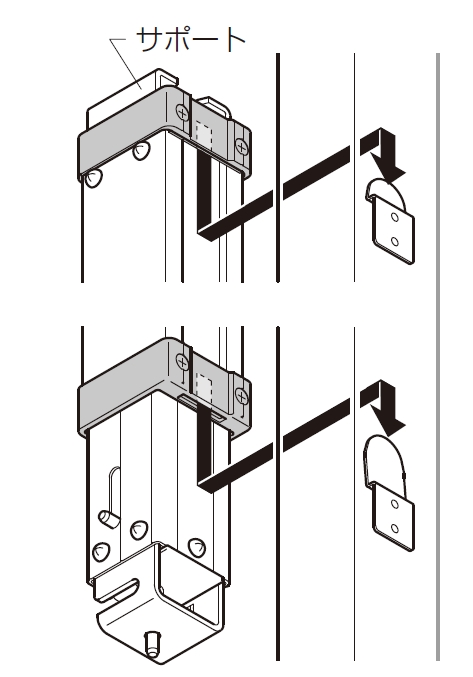 サポート