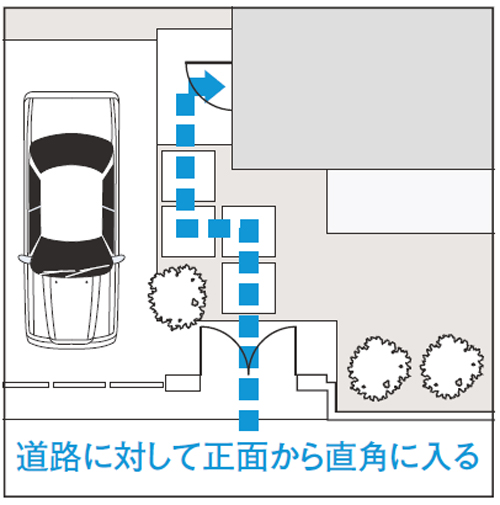 道路に対して正面から直角に入る