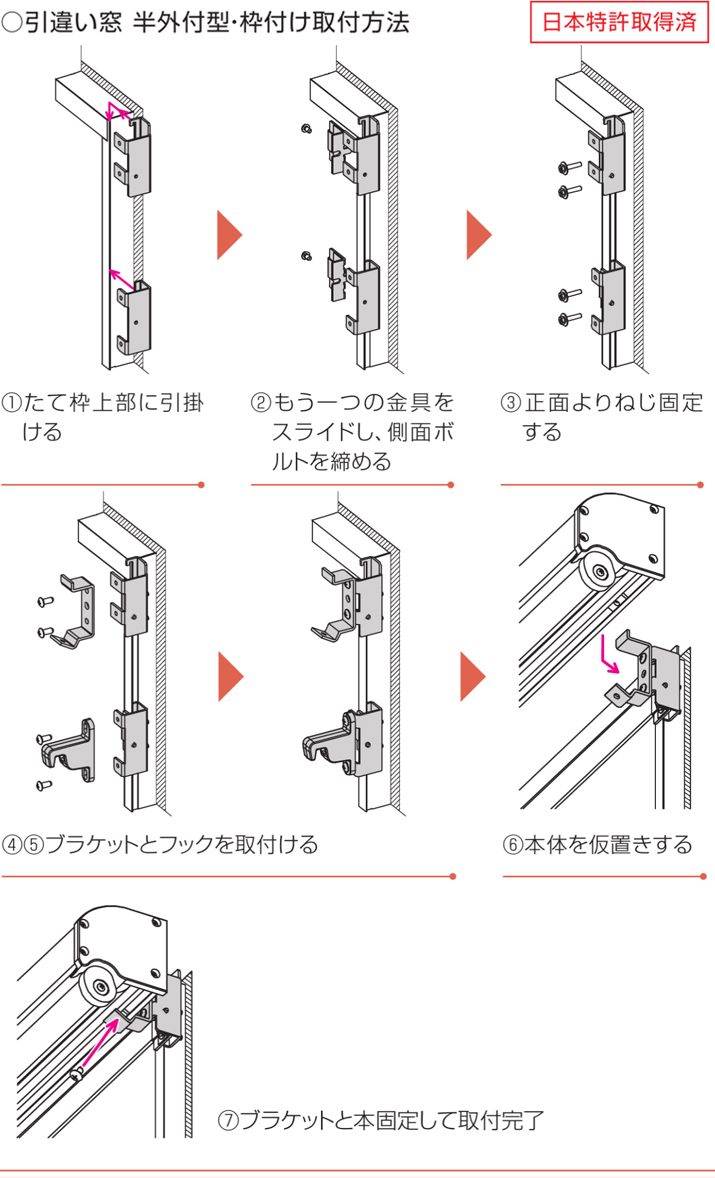 ○引違い窓 半外付型･枠付け取付方法

日本特許取得済

①たて枠上部に引掛ける

②もう一つの金具をスライドし、側面ボルトを締める

③正面よりねじ固定する

④⑤ブラケットとフックを取付ける

⑥本体を仮置きする

⑦ブラケットと本固定して取付完了