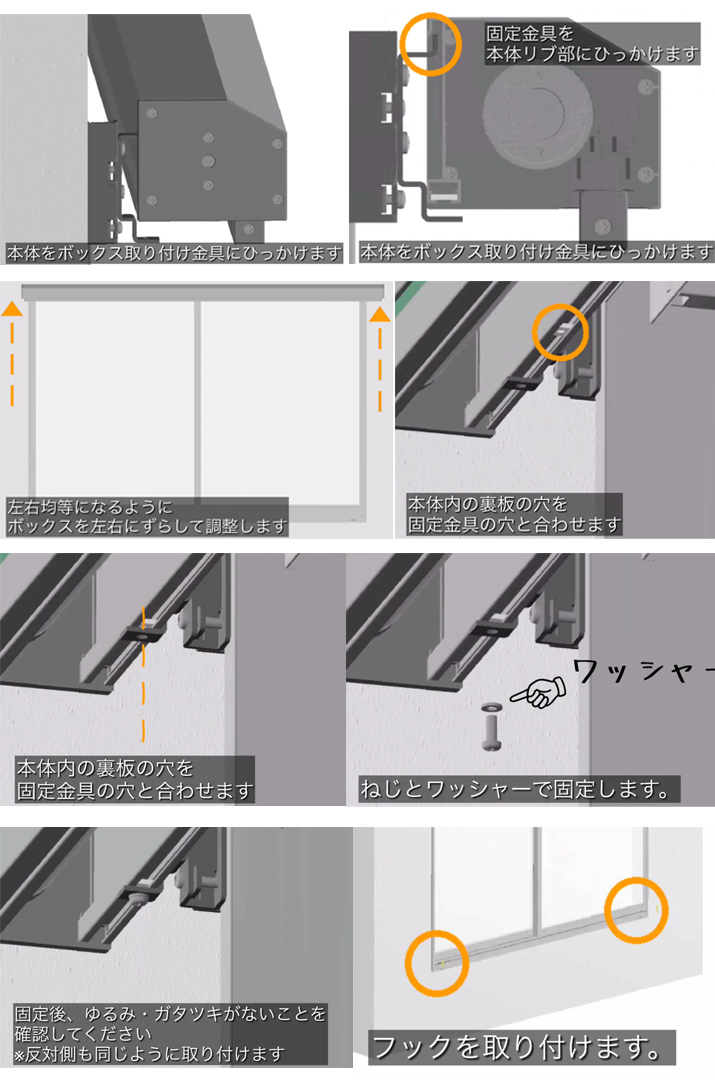 本体をボックス取り付け金具にひっかけます

固定金具を
本体リブ部にひっかけます

本体をボックス取り付け金具にひっかけます

左右均等になるように
ボックスを左右にずらして調整します

本体内の裏板の穴を
固定金具の穴と合わせます

本体内の裏板の穴を
固定金具の穴と合わせます

ワッシャー

ねじとワッシャーで固定します。

固定後、ゆるみ・ガタツキがないことを
確認してください
※反対側も同じように取り付けます

フックを取り付けます。