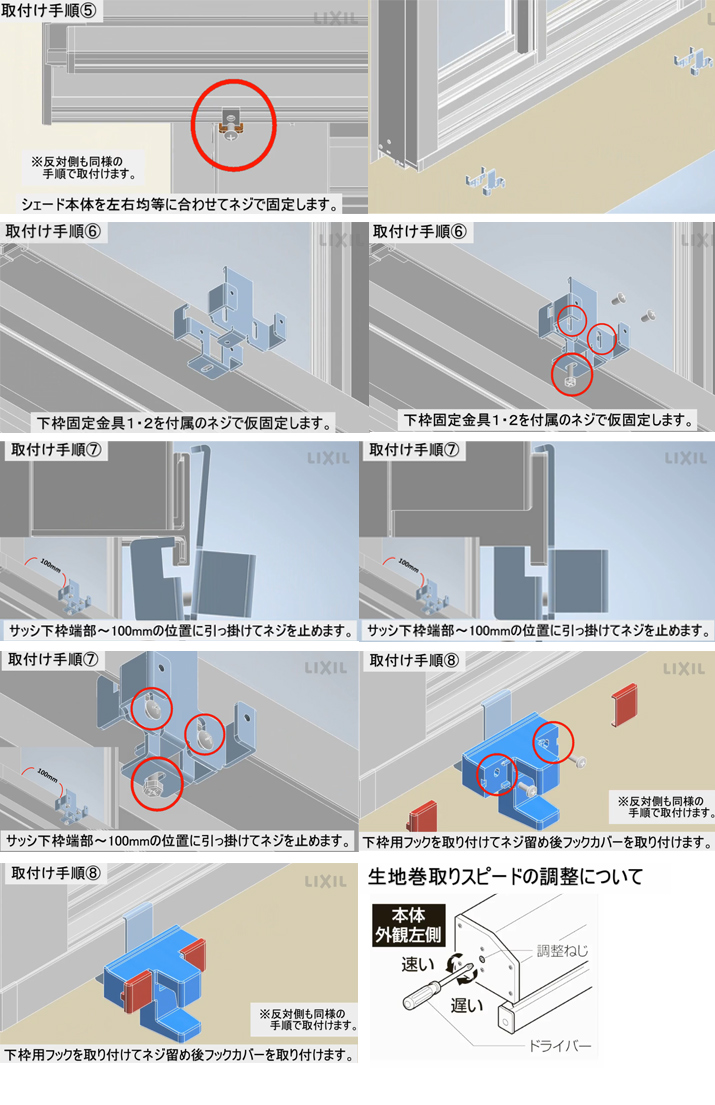 取付け手順⑤

LIXIL

※反対側も同様の手順で取付けます。

シェード本体を左右均等に合わせてネジで固定します。

取付け手順⑥

LIXIL

下枠固定金具1・2を付属のネジで仮固定します。

取付け手順⑥

LIXIL

下枠固定金具1・2を付属のネジで仮固定します。

取付け手順⑦

LIXIL

100mm

サッシ下枠端部～100mmの位置に引っ掛けてネジを止めます。

取付け手順⑦

LIXIL

100mm

サッシ下枠端部～100mmの位置に引っ掛けてネジを止めます。

取付け手順⑦

LIXIL

100mm

サッシ下枠端部～100mmの位置に引っ掛けてネジを止めます。

取付け手順⑧

LIXIL

※反対側も同様の手順で取付けます。

下枠用フックを取り付けてネジ留め後フックカバーを取り付けます。

取付け手順⑧

LIXIL

※反対側も同様の手順で取付けます。

下枠用フックを取り付けてネジ留め後フックカバーを取り付けます。

生地巻取りスピードの調整について

本体外観左側

調整ねじ

速い

遅い

ドライバー