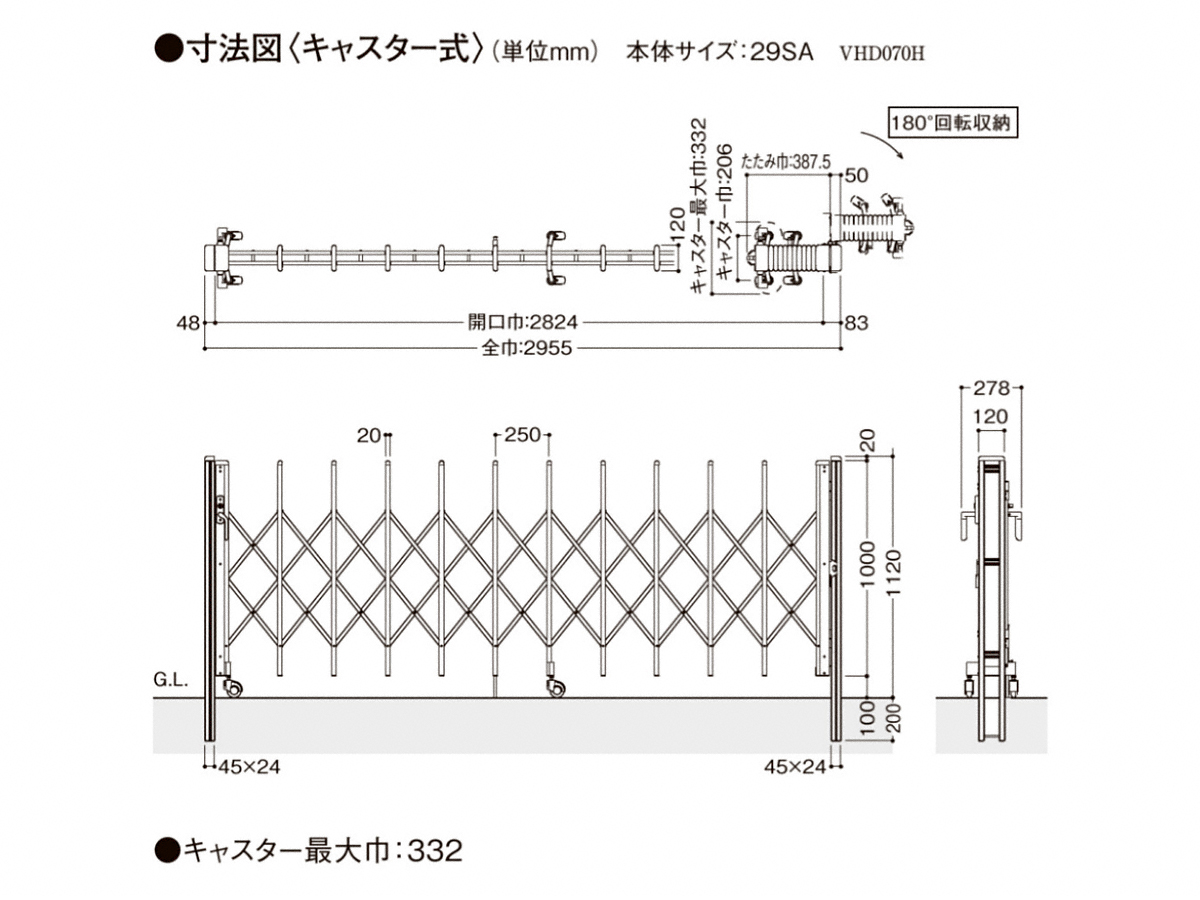 ●寸法図〈キャスター式〉(単位mm)　本体サイズ:29SA　VHD070H

180°回転収納

キャスター最大巾:332
キャスター巾:206
たたみ巾:387.5
50
120
48
開口巾:2824
83
全巾:2955

20
250
20
1000
1120
100
200
G.L.
45×24
45×24

278
120

●キャスター最大巾:332