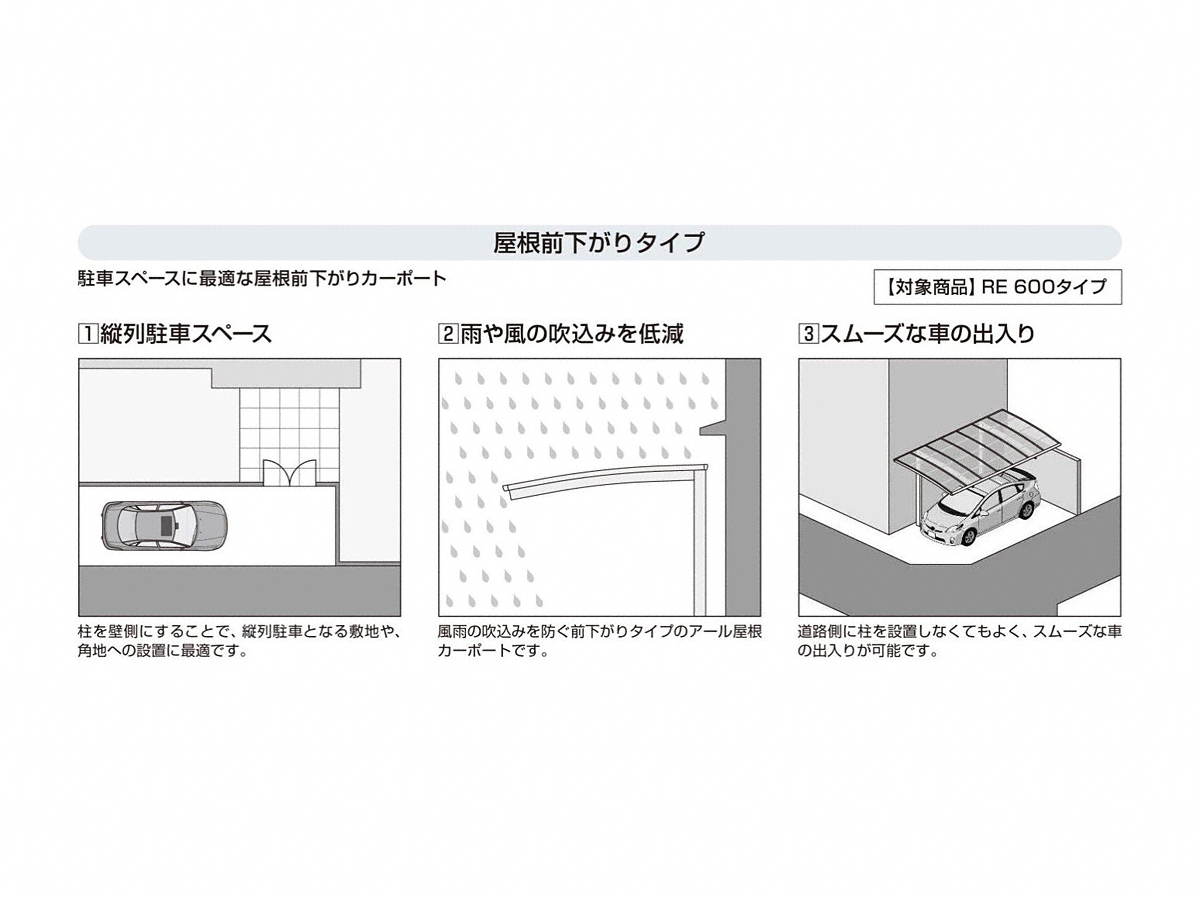 屋根前下がりタイプ

駐車スペースに最適な屋根前下がりカーポート

【対象商品】RE 600タイプ

1 縦列駐車スペース

柱を壁側にすることで、縦列駐車となる敷地や、角地への設置に最適です。

2 雨や風の吹込みを低減

風雨の吹込みを防ぐ前下がりタイプのアール屋根カーポートです。

3 スムーズな車の出入り

道路側に柱を設置しなくてもよく、スムーズな車の出入りが可能です。