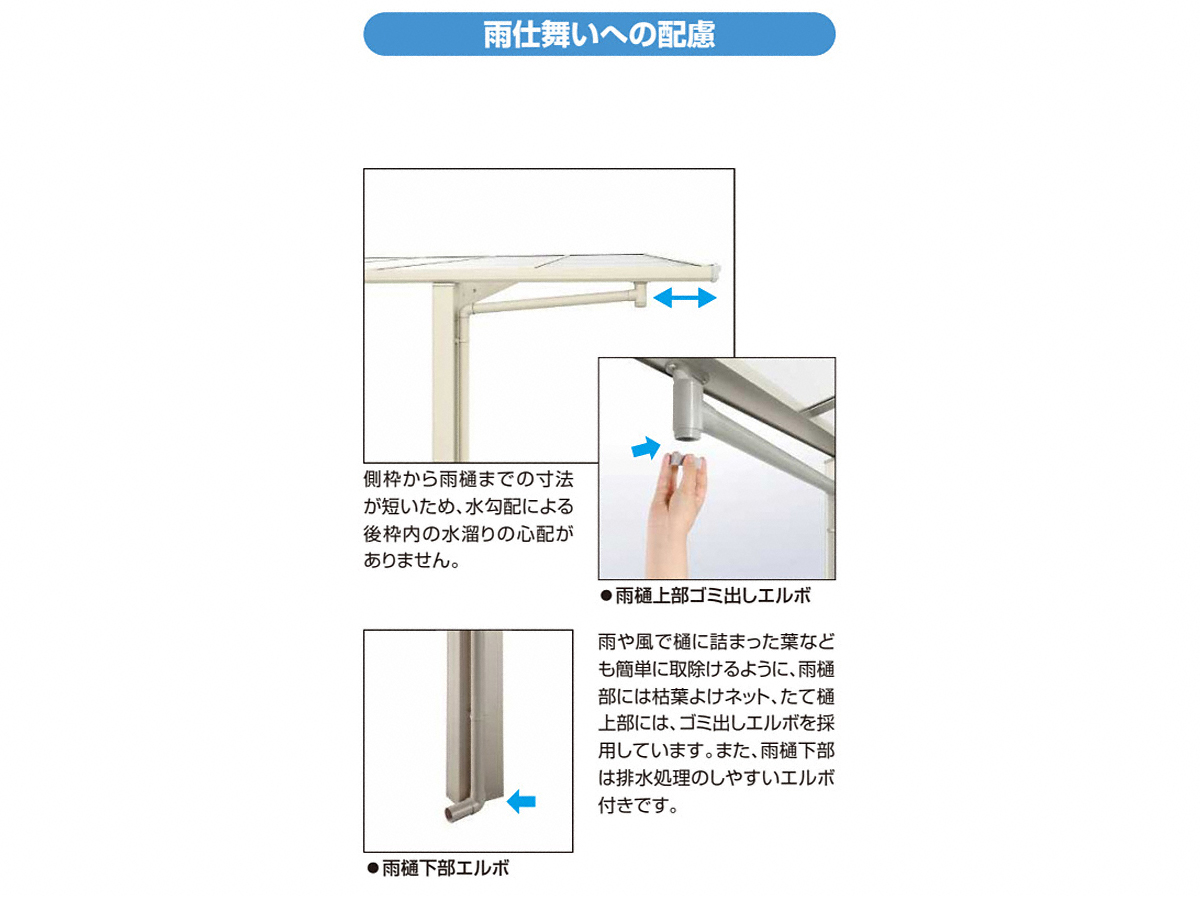 雨仕舞いへの配慮

側枠から雨樋までの寸法が短いため、水勾配による後枠内の水溜りの心配がありません。

●雨樋上部ゴミ出しエルボ

雨や風で樋に詰まった葉なども簡単に取除けるように、雨樋部には枯葉よけネット、たて樋上部には、ゴミ出しエルボを採用しています。また、雨樋下部は排水処理のしやすいエルボ付きです。

●雨樋下部エルボ