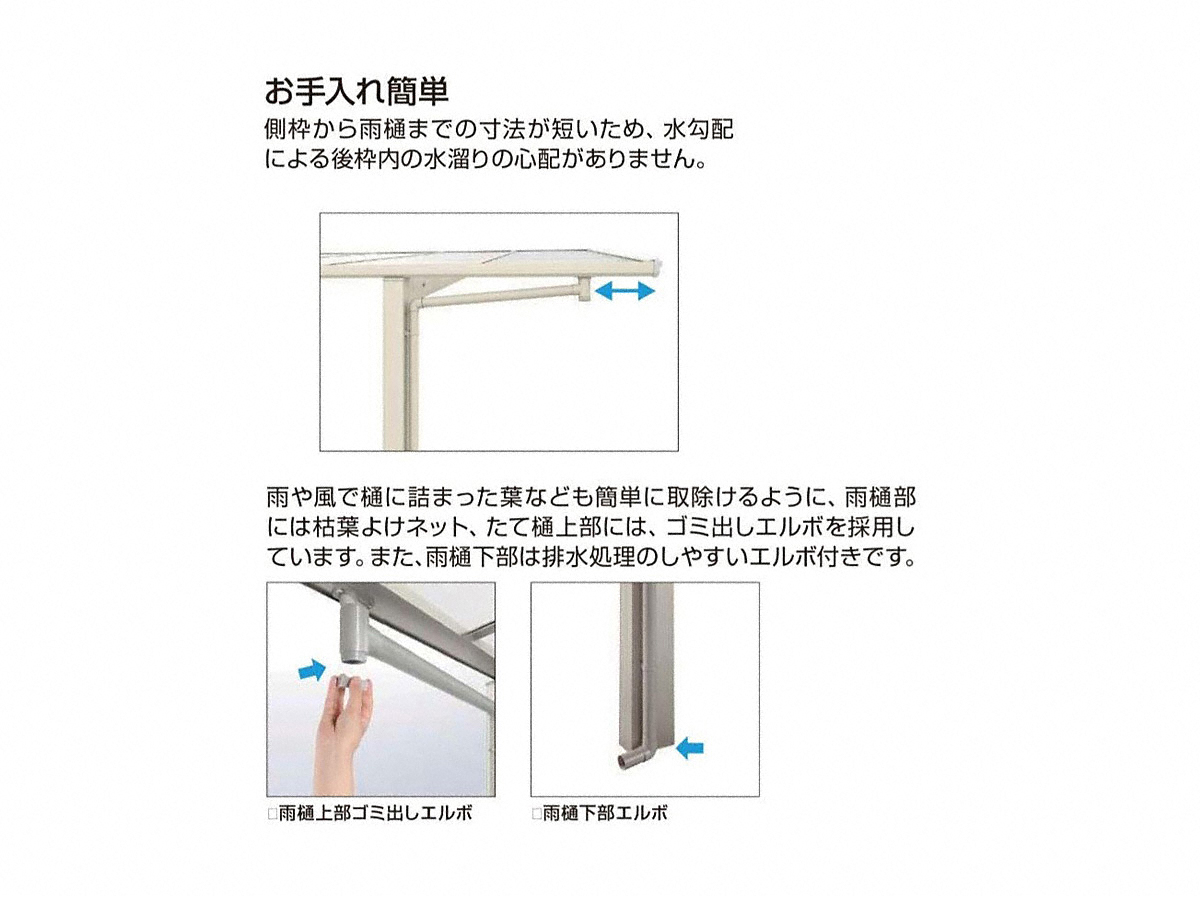 お手入れ簡単
側枠から雨樋までの寸法が短いため、水勾配による後枠内の水溜りの心配がありません。

雨や風で樋に詰まった葉なども簡単に取除けるように、雨樋部には枯葉よけネット、たて樋上部には、ゴミ出しエルボを採用しています。また、雨樋下部は排水処理のしやすいエルボ付きです。

□雨樋上部ゴミ出しエルボ

□雨樋下部エルボ