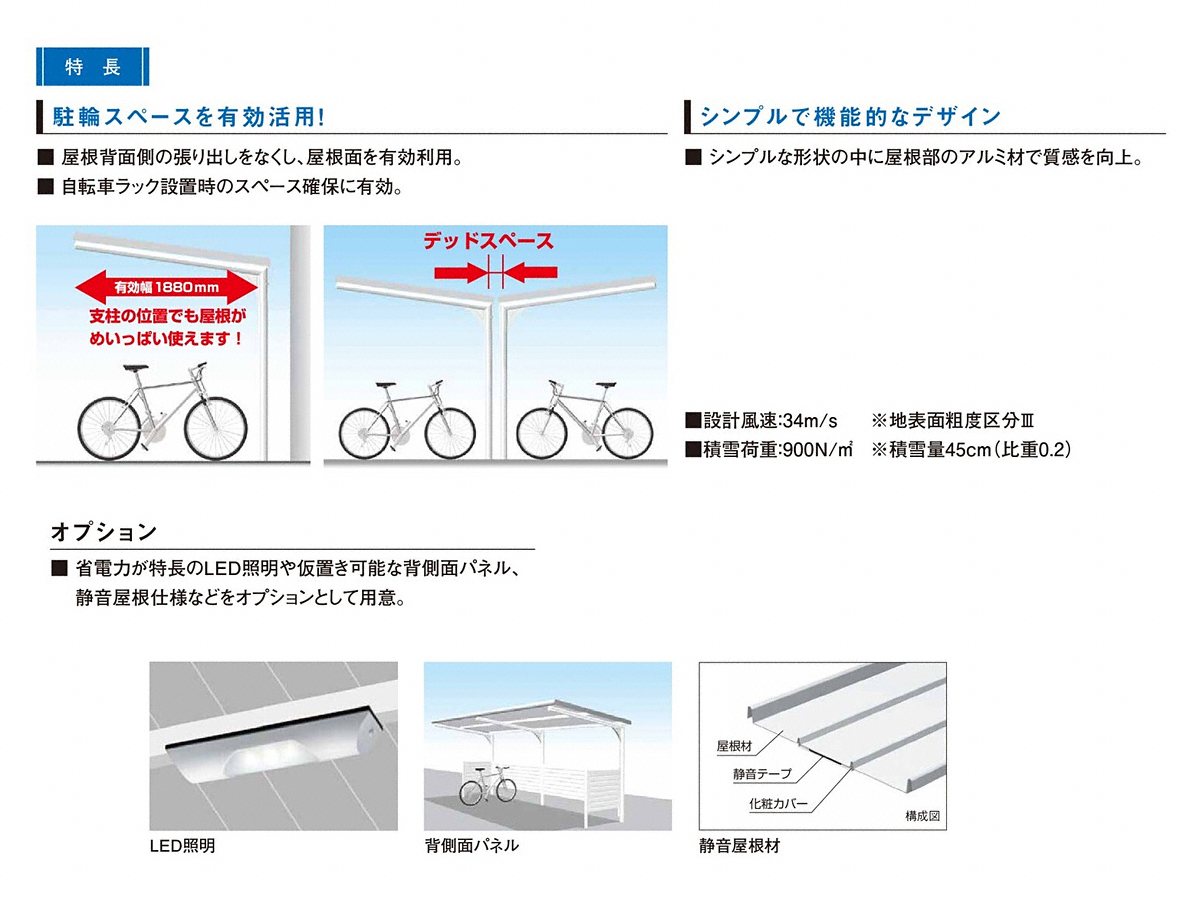 特 長

駐輪スペースを有効活用!

■ 屋根背面側の張り出しをなくし、屋根面を有効利用。
■ 自転車ラック設置時のスペース確保に有効。

有効幅1880mm
支柱の位置でも屋根がめいっぱい使えます!

デッドスペース

シンプルで機能的なデザイン

■ シンプルな形状の中に屋根部のアルミ材で質感を向上。

■設計風速:34m/s ※地表面粗度区分Ⅲ
■積雪荷重:900N/㎡ ※積雪量45cm(比重0.2)

オプション

■ 省電力が特長のLED照明や仮置き可能な背側面パネル、静音屋根仕様などをオプションとして用意。

LED照明

背側面パネル

屋根材
静音テープ
化粧カバー
構成図

静音屋根材