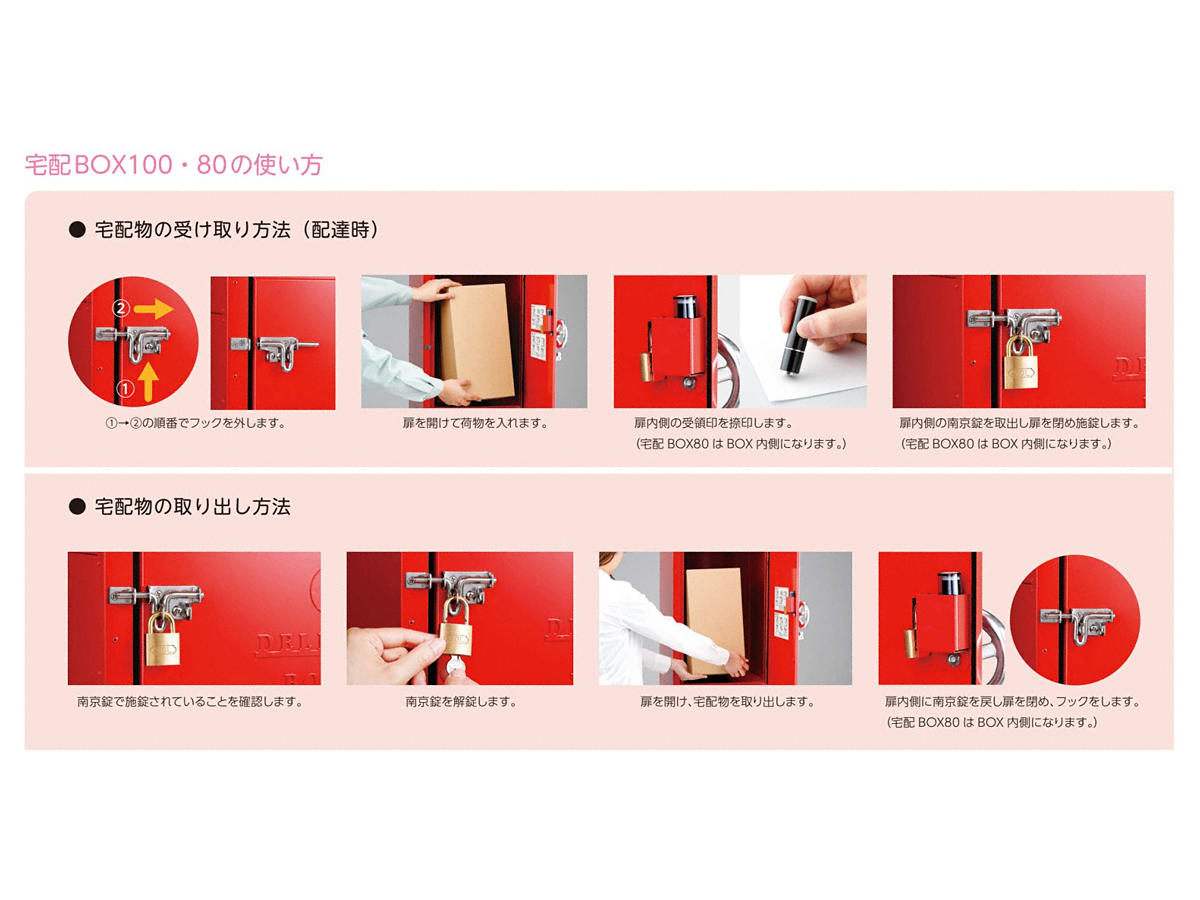 宅配BOX100・80の使い方

● 宅配物の受け取り方法（配達時）

②
①

①→②の順番でフックを外します。

扉を開けて荷物を入れます。

扉内側の受領印を捺印します。
（宅配 BOX80 は BOX 内側になります。）

扉内側の南京錠を取出し扉を閉め施錠します。
（宅配 BOX80 は BOX 内側になります。）

● 宅配物の取り出し方法

南京錠で施錠されていることを確認します。

南京錠を解錠します。

扉を開け、宅配物を取り出します。

扉内側に南京錠を戻し扉を閉め、フックをします。
（宅配 BOX80 は BOX 内側になります。）