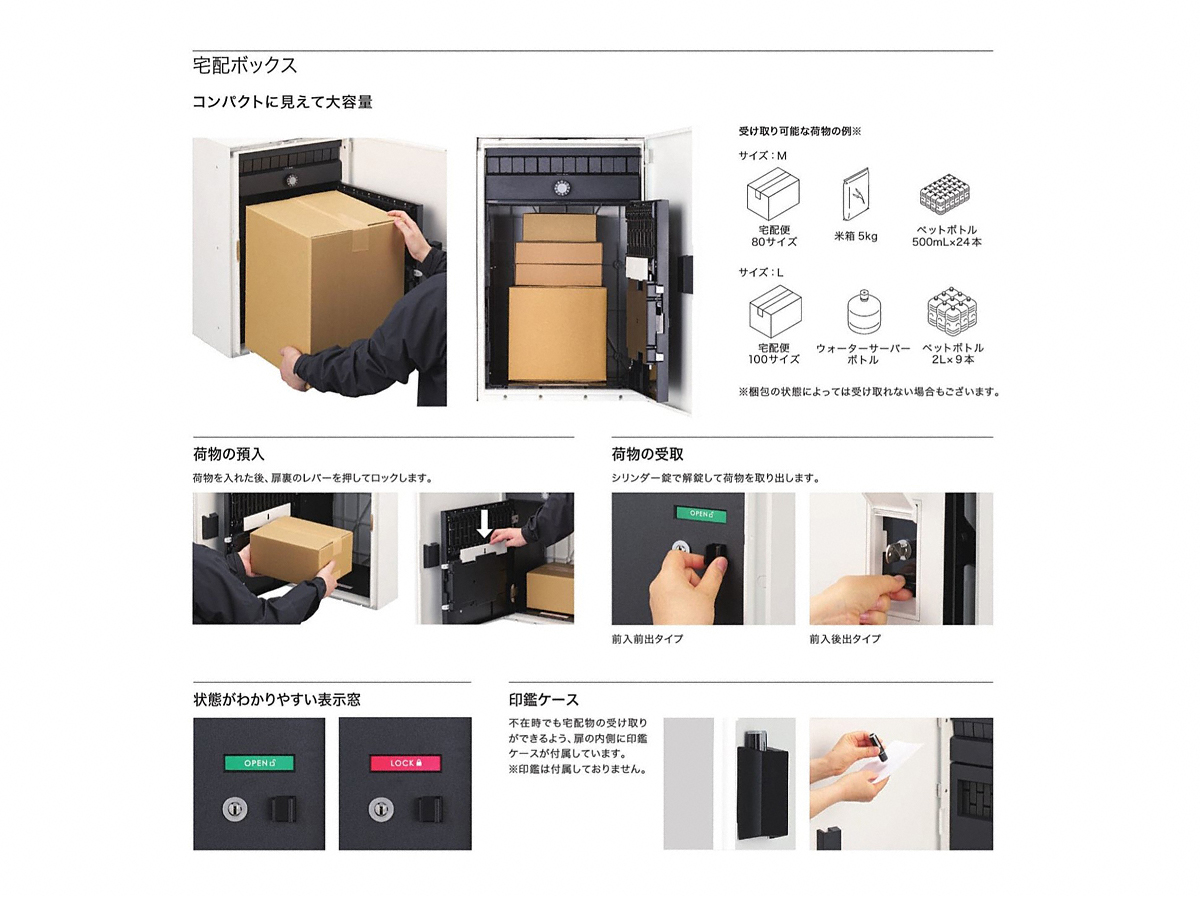 宅配ボックス

コンパクトに見えて大容量

受け取り可能な荷物の例※

サイズ：M

宅配便
80サイズ

米箱 5kg

ペットボトル
500mL×24本

サイズ：L

宅配便
100サイズ

ウォーターサーバー
ボトル

ペットボトル
2L×9本

※梱包の状態によっては受け取れない場合もございます。

荷物の預入

荷物を入れた後、扉裏のレバーを押してロックします。

荷物の受取

シリンダー錠で解錠して荷物を取り出します。

OPEN

前入前出タイプ

前入後出タイプ

状態がわかりやすい表示窓

OPEN

LOCK

印鑑ケース

不在時でも宅配物の受け取りができるよう、扉の内側に印鑑ケースが付属しています。
※印鑑は付属しておりません。