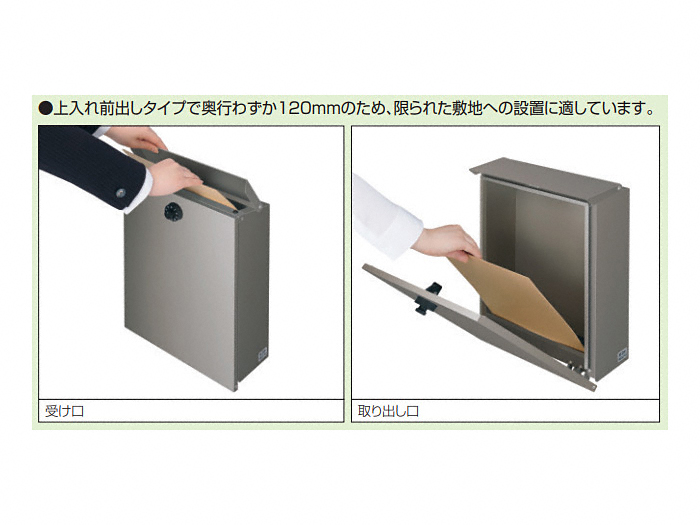 ●上入れ前出しタイプで奥行わずか120mmのため、限られた敷地への設置に適しています。

受け口

取り出し口