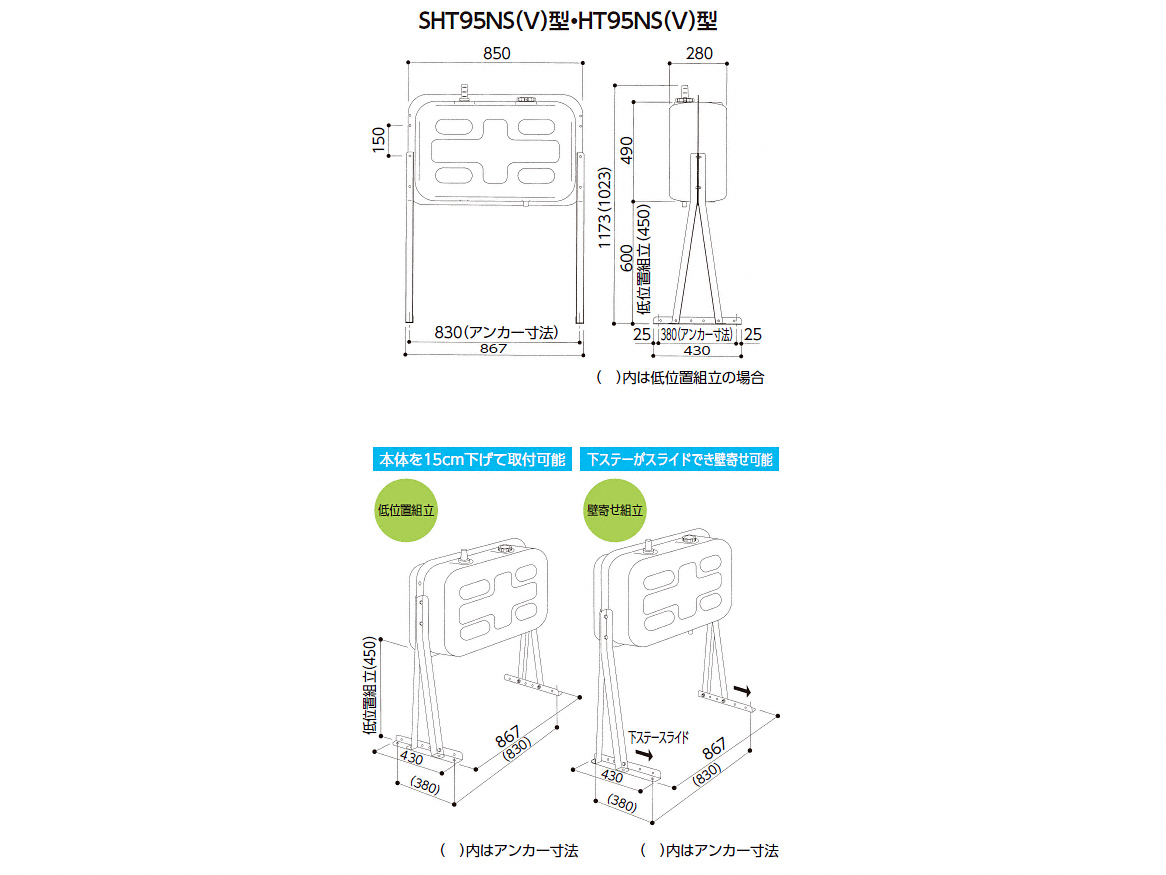 SHT95NS(V)型・HT95NS(V)型

850

150

830(アンカー寸法)

867

280

490

1173(1023)

600

低位置組立(450)

25

380(アンカー寸法)

25

430

(　)内は低位置組立の場合

本体を15cm下げて取付可能

低位置組立

低位置組立(450)

430

(380)

867

(830)

(　)内はアンカー寸法

下ステーがスライドでき壁寄せ可能

壁寄せ組立

下ステースライド

430

(380)

867

(830)

(　)内はアンカー寸法