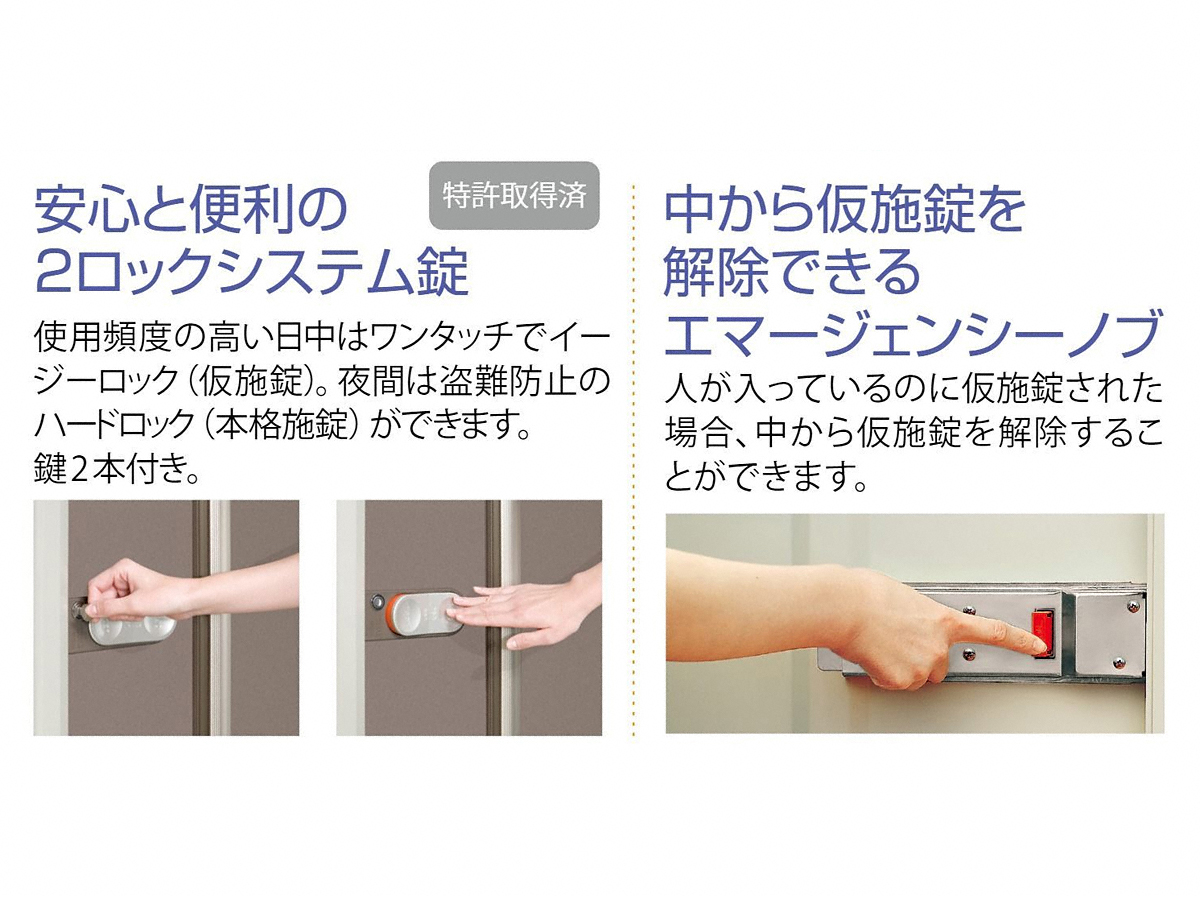 安心と便利の
2ロックシステム錠

特許取得済

使用頻度の高い日中はワンタッチでイージーロック（仮施錠）。夜間は盗難防止のハードロック（本格施錠）ができます。
鍵2本付き。

中から仮施錠を
解除できる
エマージェンシーノブ

人が入っているのに仮施錠された場合、中から仮施錠を解除することができます。