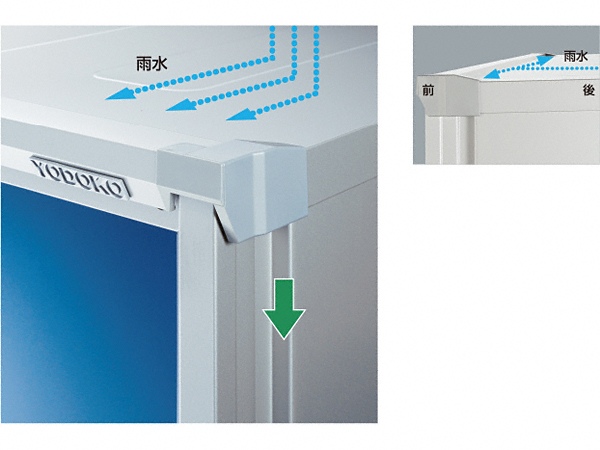 雨水

YODOKO

雨水

前

後