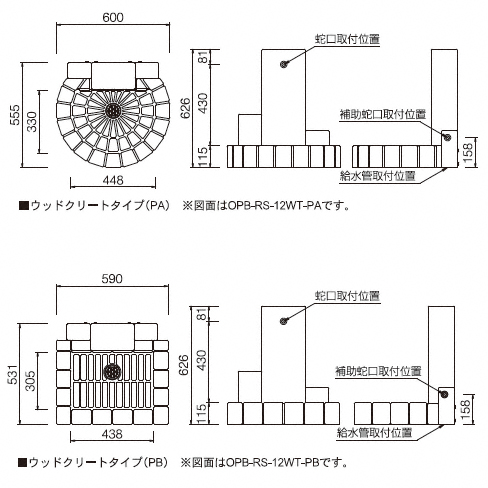 600

555

330

448

626

81

430

115

蛇口取付位置

補助蛇口取付位置

158

給水管取付位置

■ウッドクリートタイプ(PA)　※図面はOPB-RS-12WT-PAです。

590

531

305

438

626

81

430

115

蛇口取付位置

補助蛇口取付位置

158

給水管取付位置

■ウッドクリートタイプ(PB)　※図面はOPB-RS-12WT-PBです。