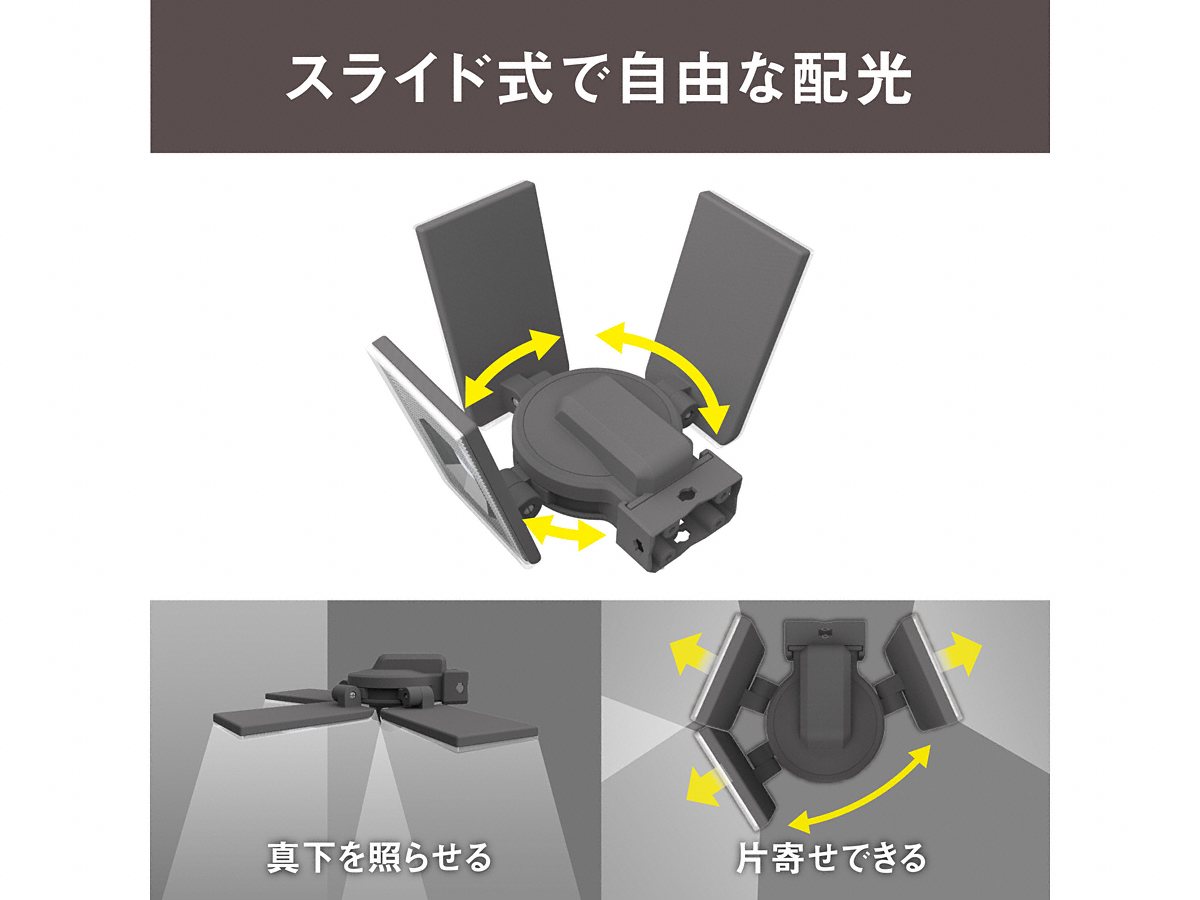 スライド式で自由な配光

真下を照らせる

片寄せできる