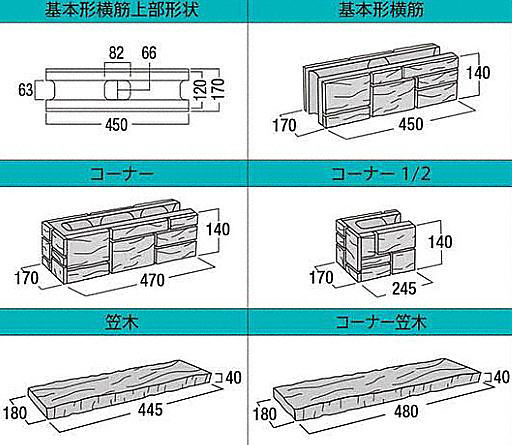 基本形横筋上部形状

82
66
63
120
170
450

基本形横筋

140
170
450

コーナー

140
170
470

コーナー 1/2

140
170
245

笠木

40
180
445

コーナー笠木

40
180
480