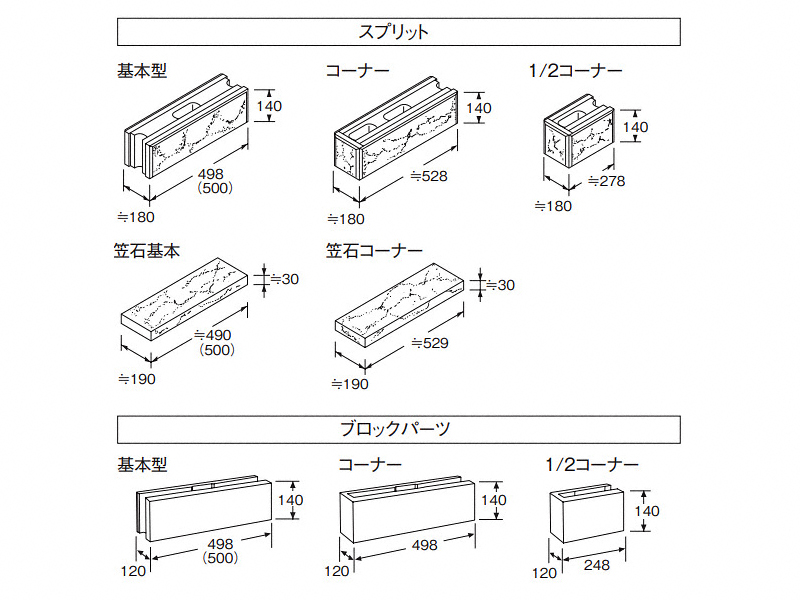 スプリット

基本型

140

498
(500)

≒180

コーナー

140

≒528

≒180

1/2コーナー

140

≒278

≒180

笠石基本

≒30

≒490
(500)

≒190

笠石コーナー

≒30

≒529

≒190

ブロックパーツ

基本型

140

498
(500)

120

コーナー

140

498

120

1/2コーナー

140

248

120