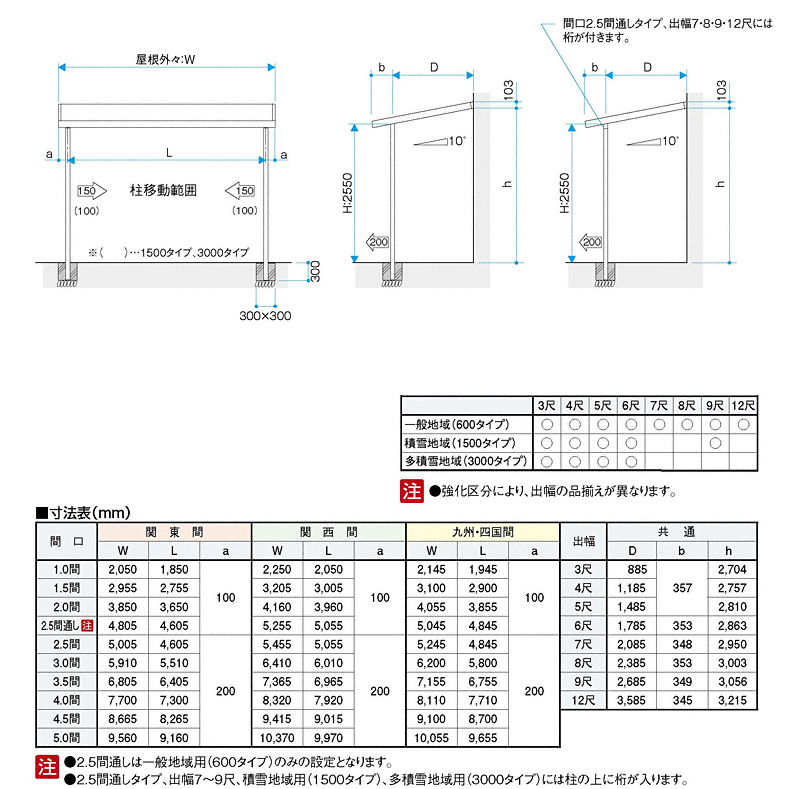 屋根外々:W

a

L

a

150

柱移動範囲

150

(100)

(100)

※(　)…1500タイプ、3000タイプ

300

300×300

b

D

103

10°

H:2550

h

200

間口2.5間通しタイプ、出幅7･8･9･12尺には桁が付きます。

b

D

103

10°

H:2550

h

200

| | 3尺 | 4尺 | 5尺 | 6尺 | 7尺 | 8尺 | 9尺 | 12尺 |
|---|---|---|---|---|---|---|---|---|
| 一般地域(600タイプ) | ○ | ○ | ○ | ○ | ○ | ○ | ○ | ○ |
| 積雪地域(1500タイプ) | ○ | ○ | ○ | ○ | | | ○ | |
| 多積雪地域(3000タイプ) | ○ | ○ | ○ | ○ | | | | |

注 ●強化区分により、出幅の品揃えが異なります。

■寸法表(mm)

| 間口 | 関東間 W | 関東間 L | 関東間 a | 関西間 W | 関西間 L | 関西間 a | 九州･四国間 W | 九州･四国間 L | 九州･四国間 a |
|---|---|---|---|---|---|---|---|---|---|
| 1.0間 | 2,050 | 1,850 | 100 | 2,250 | 2,050 | 100 | 2,145 | 1,945 | 100 |
| 1.5間 | 2,955 | 2,755 | | 3,205 | 3,005 | | 3,100 | 2,900 | |
| 2.0間 | 3,850 | 3,650 | | 4,160 | 3,960 | | 4,055 | 3,855 | |
| 2.5間通し 注 | 4,805 | 4,605 | | 5,255 | 5,055 | | 5,045 | 4,845 | |
| 2.5間 | 5,005 | 4,605 | 200 | 5,455 | 5,055 | 200 | 5,245 | 4,845 | 200 |
| 3.0間 | 5,910 | 5,510 | | 6,410 | 6,010 | | 6,200 | 5,800 | |
| 3.5間 | 6,805 | 6,405 | | 7,365 | 6,965 | | 7,155 | 6,755 | |
| 4.0間 | 7,700 | 7,300 | | 8,320 | 7,920 | | 8,110 | 7,710 | |
| 4.5間 | 8,665 | 8,265 | | 9,415 | 9,015 | | 9,100 | 8,700 | |
| 5.0間 | 9,560 | 9,160 | | 10,370 | 9,970 | | 10,055 | 9,655 | |

| 出幅 | 共通 D | 共通 b | 共通 h |
|---|---|---|---|
| 3尺 | 885 | 357 | 2,704 |
| 4尺 | 1,185 | | 2,757 |
| 5尺 | 1,485 | | 2,810 |
| 6尺 | 1,785 | 353 | 2,863 |
| 7尺 | 2,085 | 348 | 2,950 |
| 8尺 | 2,385 | 353 | 3,003 |
| 9尺 | 2,685 | 349 | 3,056 |
| 12尺 | 3,585 | 345 | 3,215 |

注 ●2.5間通しは一般地域用(600タイプ)のみの設定となります。
●2.5間通しタイプ、出幅7～9尺、積雪地域用(1500タイプ)、多積雪地域用(3000タイプ)には柱の上に桁が入ります。