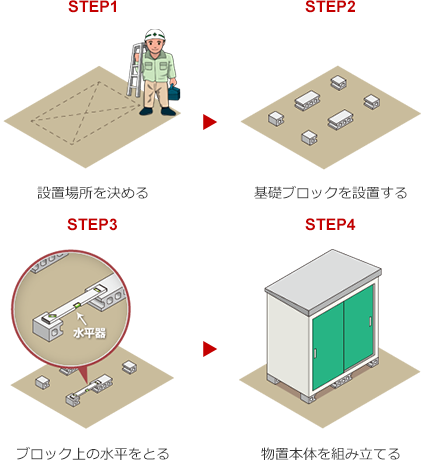 STEP1

設置場所を決める

STEP2

基礎ブロックを設置する

STEP3

水平器

ブロック上の水平をとる

STEP4

物置本体を組み立てる